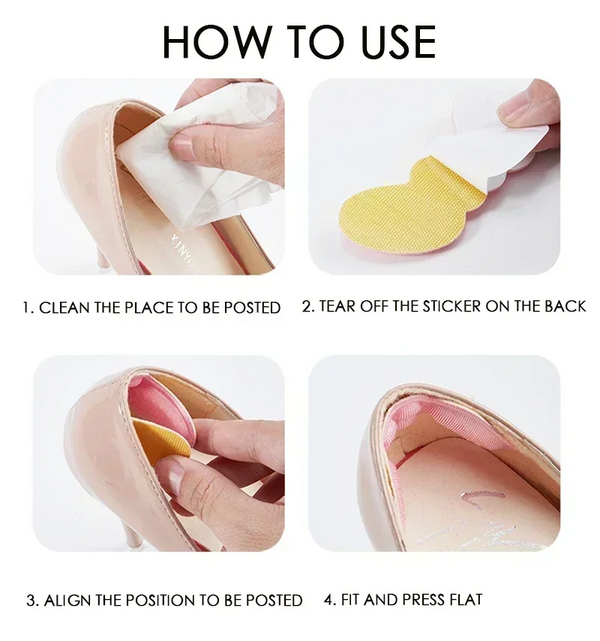 HOW TO USE

XINYU

1. CLEAN THE PLACE TO BE POSTED

2. TEAR OFF THE STICKER ON THE BACK

3. ALIGN THE POSITION TO BE POSTED

4. FIT AND PRESS FLAT